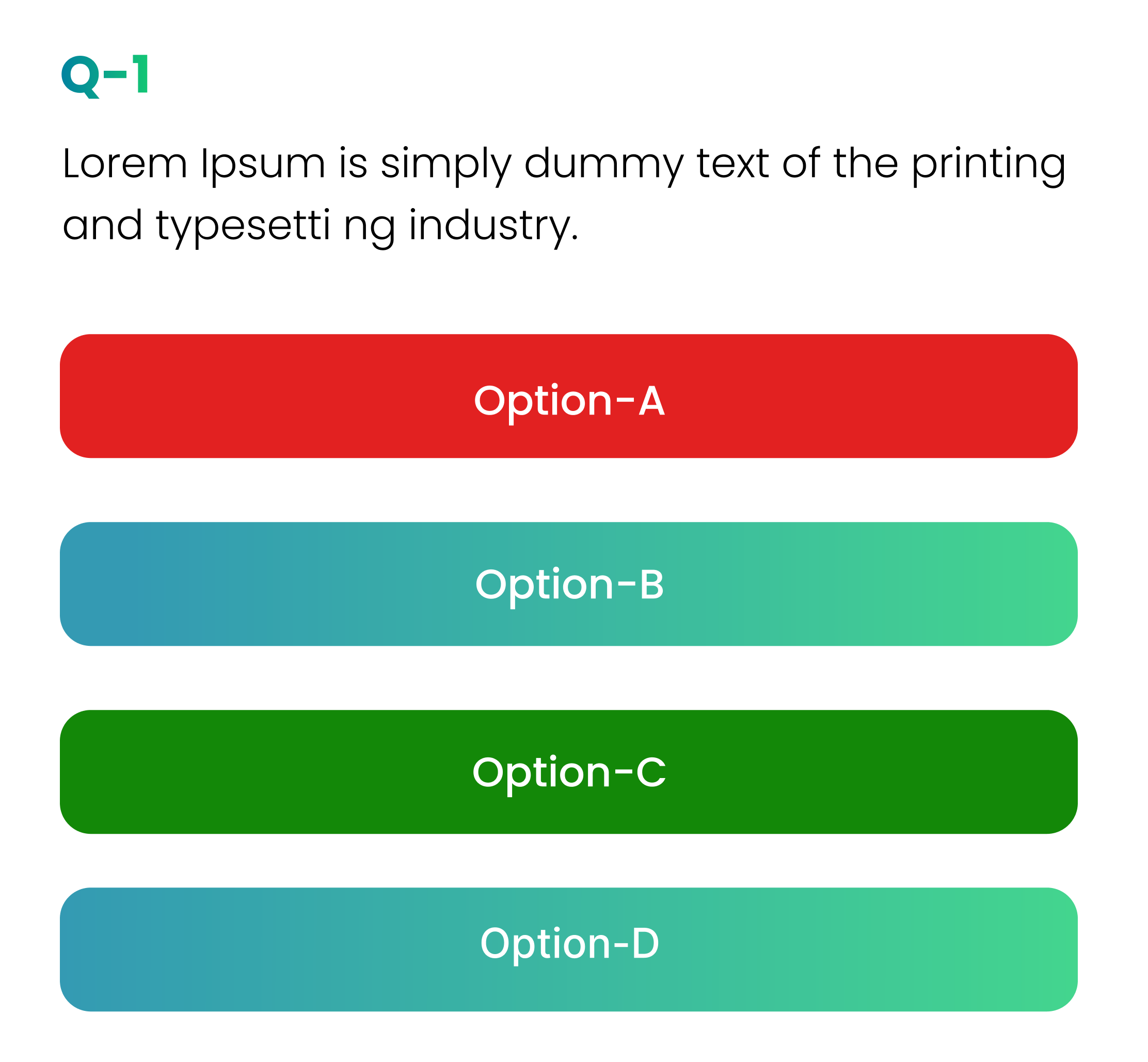 Q-1

Lorem Ipsum is simply dummy text of the printing and typesetti ng industry.

Option-A

Option-B

Option-C

Option-D